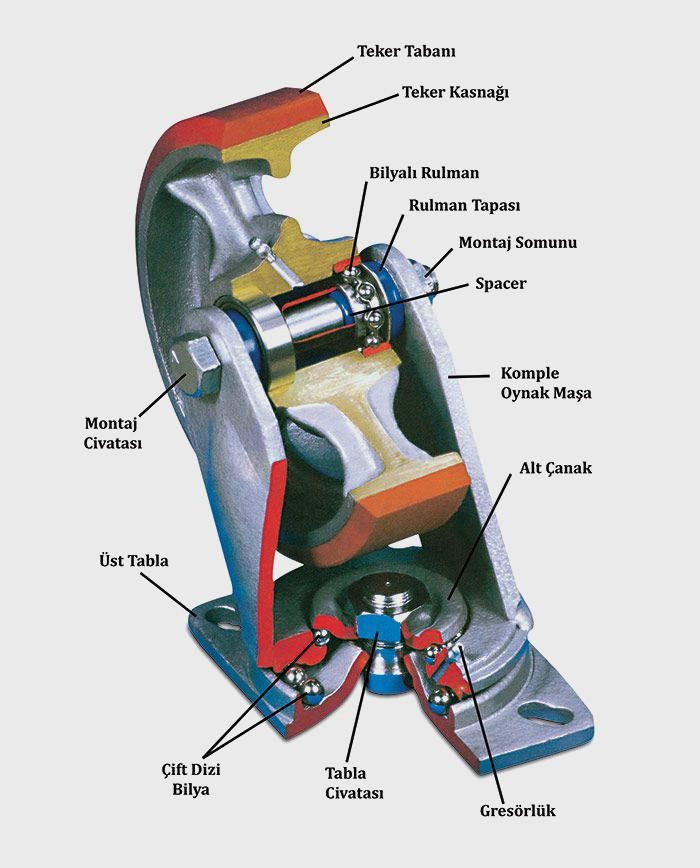 Teker Tabanı

Teker Kasnağı

Bilyalı Rulman

Rulman Tapası

Montaj Somunu

Spacer

Komple Oynak Maşa

Montaj Civatası

Alt Çanak

Üst Tabla

Çift Dizi Bilya

Tabla Civatası

Gresörlük