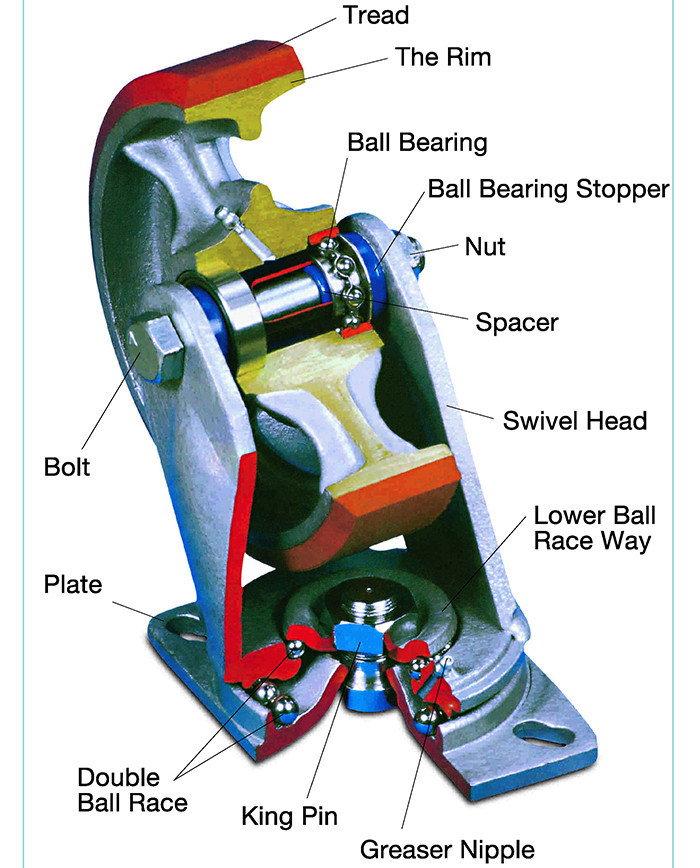 Tread
The Rim
Ball Bearing
Ball Bearing Stopper
Nut
Spacer
Swivel Head
Bolt
Lower Ball Race Way
Plate
Double Ball Race
King Pin
Greaser Nipple